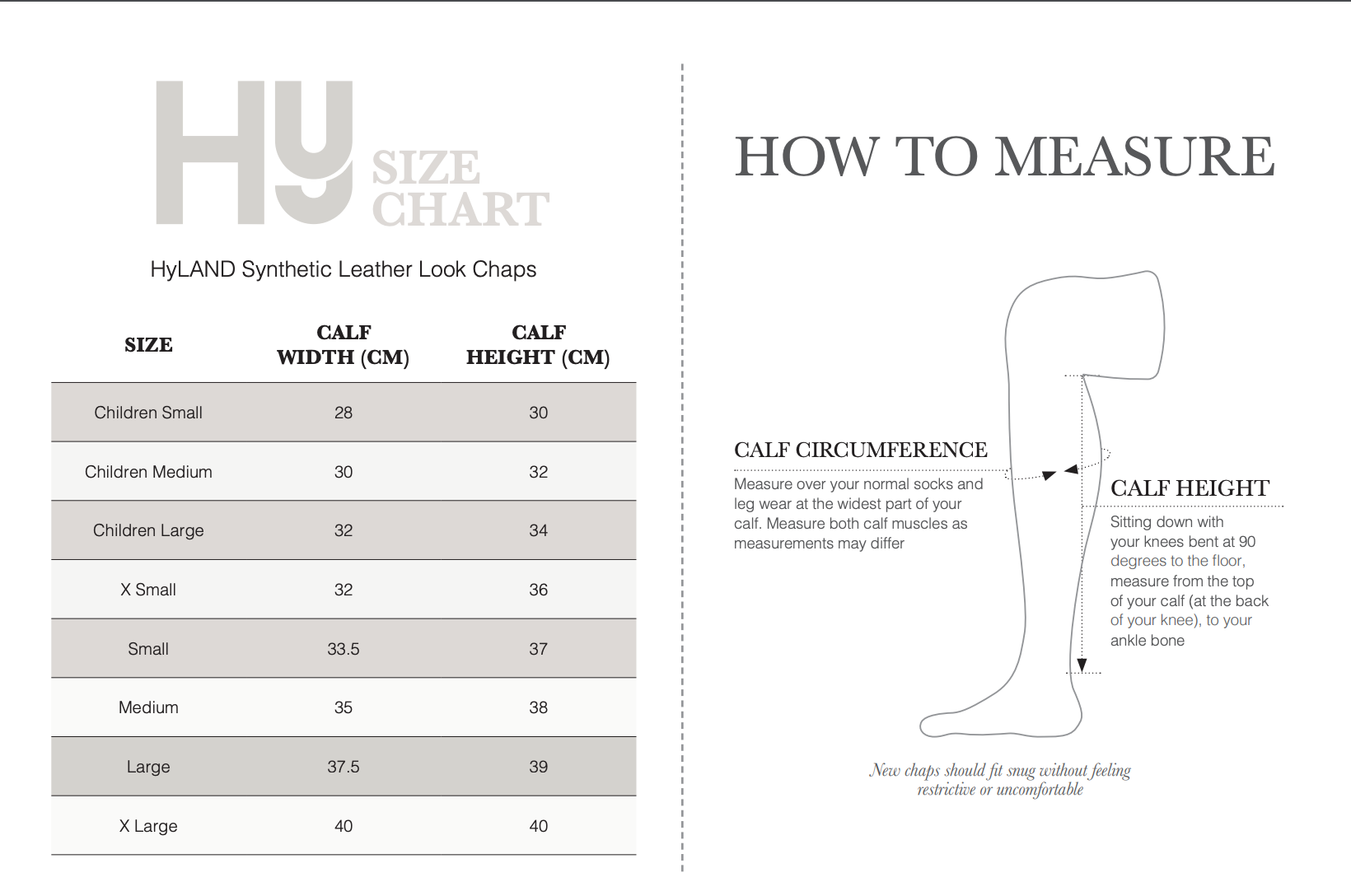 HY SIZE CHART

HyLAND Synthetic Leather Look Chaps

| SIZE | CALF WIDTH (CM) | CALF HEIGHT (CM) |
|---|---|---|
| Children Small | 28 | 30 |
| Children Medium | 30 | 32 |
| Children Large | 32 | 34 |
| X Small | 32 | 36 |
| Small | 33.5 | 37 |
| Medium | 35 | 38 |
| Large | 37.5 | 39 |
| X Large | 40 | 40 |

HOW TO MEASURE

CALF CIRCUMFERENCE

Measure over your normal socks and leg wear at the widest part of your calf. Measure both calf muscles as measurements may differ

CALF HEIGHT

Sitting down with your knees bent at 90 degrees to the floor, measure from the top of your calf (at the back of your knee), to your ankle bone

New chaps should fit snug without feeling restrictive or uncomfortable